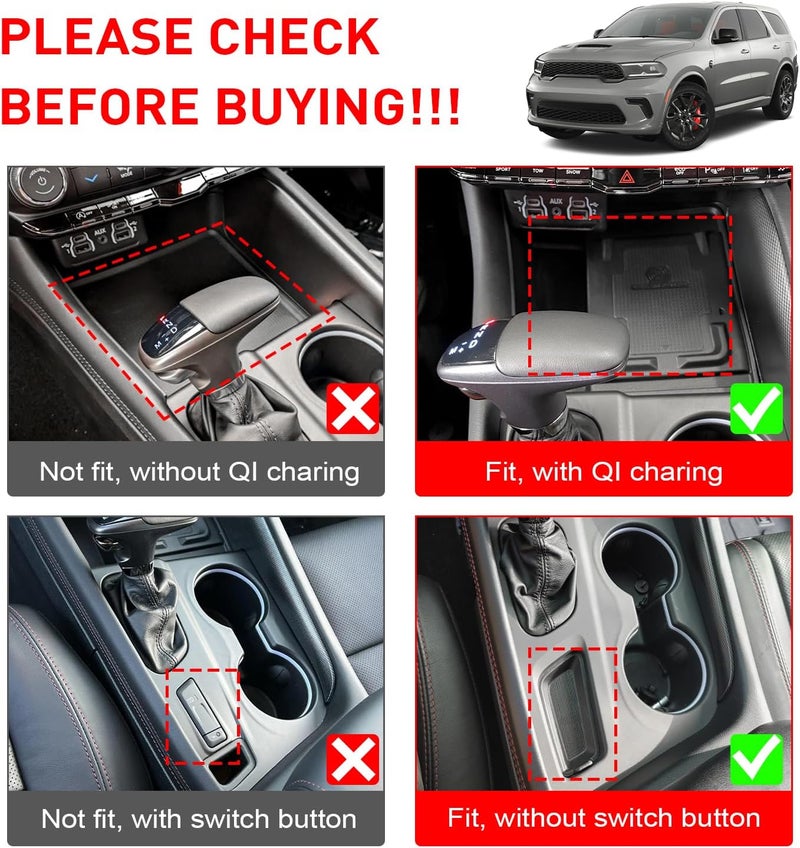 PLEASE CHECK BEFORE BUYING!!!

AUX

Not fit, without QI charing

SPORT TOW SNOW

AUX

Fit, with QI charing

Not fit, with switch button

Fit, without switch button